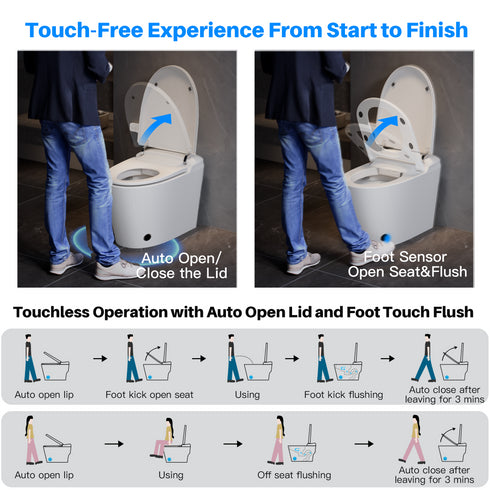 Touch-Free Experience From Start to Finish

Auto Open/ Close the Lid

Foot Sensor Open Seat&Flush

Touchless Operation with Auto Open Lid and Foot Touch Flush

Auto open lip

Foot kick open seat

Using

Foot kick flushing

Auto close after leaving for 3 mins

Auto open lip

Using

Off seat flushing

Auto close after leaving for 3 mins